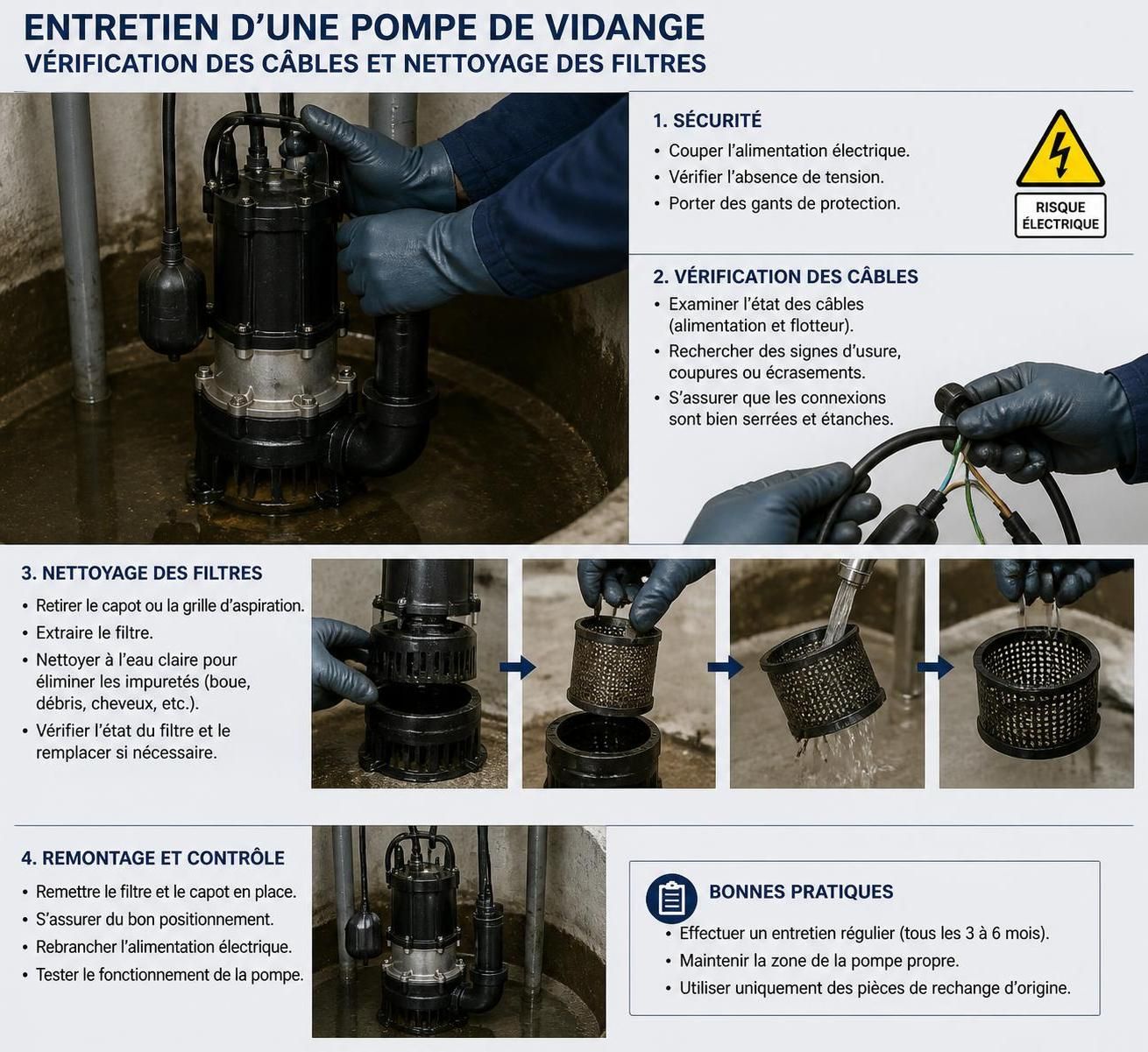 ENTRETIEN D'UNE POMPE DE VIDANGE
VÉRIFICATION DES CÂBLES ET NETTOYAGE DES FILTRES

1. SÉCURITÉ
• Couper l'alimentation électrique.
• Vérifier l'absence de tension.
• Porter des gants de protection.

RISQUE ÉLECTRIQUE

2. VÉRIFICATION DES CÂBLES
• Examiner l'état des câbles (alimentation et flotteur).
• Rechercher des signes d'usure, coupures ou écrasements.
• S'assurer que les connexions sont bien serrées et étanches.

3. NETTOYAGE DES FILTRES
• Retirer le capot ou la grille d'aspiration.
• Extraire le filtre.
• Nettoyer à l'eau claire pour éliminer les impuretés (boue, débris, cheveux, etc.).
• Vérifier l'état du filtre et le remplacer si nécessaire.

4. REMONTAGE ET CONTRÔLE
• Remettre le filtre et le capot en place.
• S'assurer du bon positionnement.
• Rebrancher l'alimentation électrique.
• Tester le fonctionnement de la pompe.

BONNES PRATIQUES
• Effectuer un entretien régulier (tous les 3 à 6 mois).
• Maintenir la zone de la pompe propre.
• Utiliser uniquement des pièces de rechange d'origine.